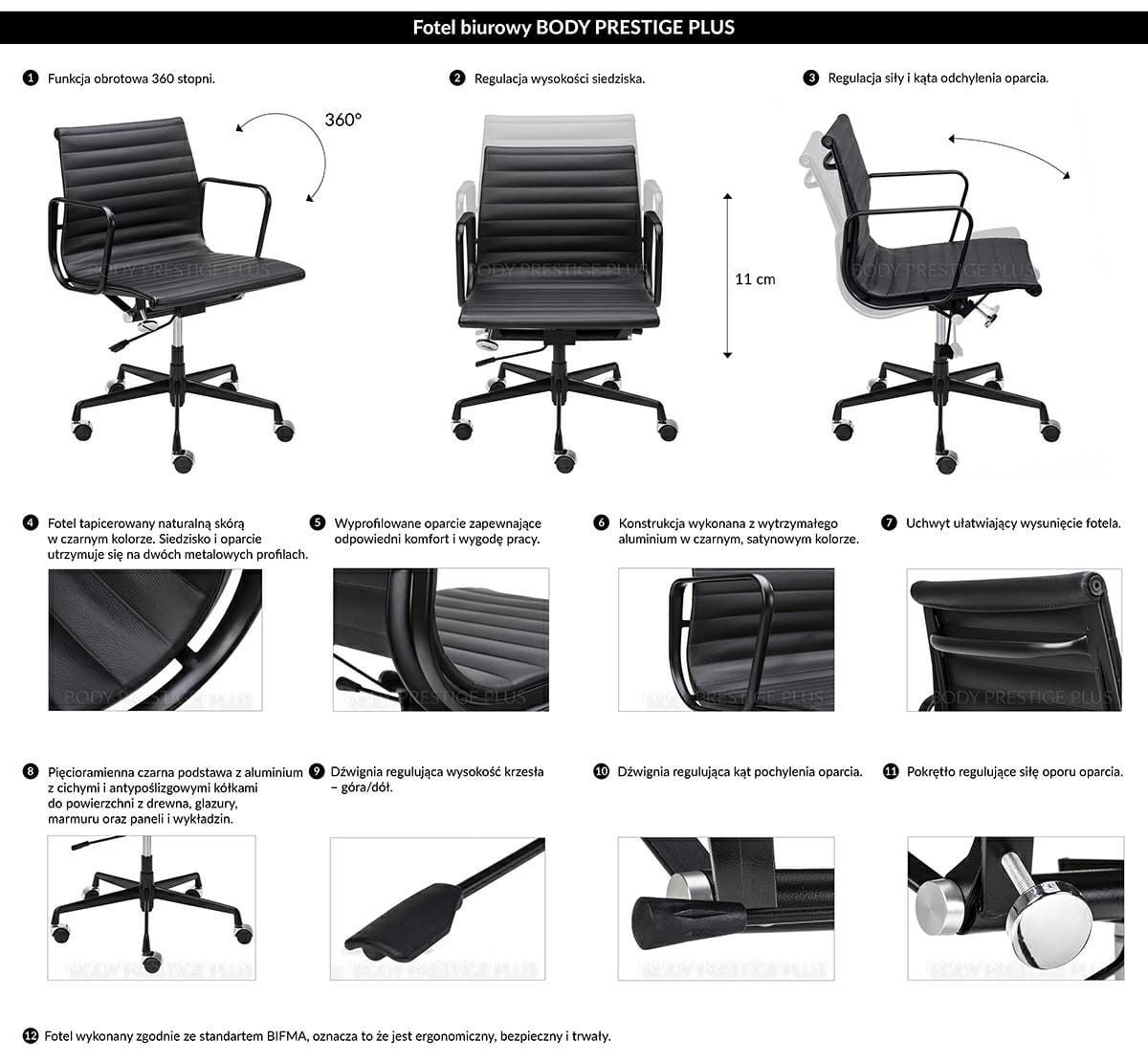 Fotel biurowy BODY PRESTIGE PLUS

1 Funkcja obrotowa 360 stopni.

360°

BODY PRESTIGE PLUS

2 Regulacja wysokości siedziska.

11 cm

BODY PRESTIGE PLUS

3 Regulacja siły i kąta odchylenia oparcia.

BODY PRESTIGE PLUS

4 Fotel tapicerowany naturalną skórą w czarnym kolorze. Siedzisko i oparcie utrzymuje się na dwóch metalowych profilach.

BODY PRESTIGE PLUS

5 Wyprofilowane oparcie zapewnające odpowiedni komfort i wygodę pracy.

BODY PRESTIGE PLUS

6 Konstrukcja wykonana z wytrzymałego aluminium w czarnym, satynowym kolorze.

BODY PRESTIGE PLUS

7 Uchwyt ułatwiający wysunięcie fotela.

BODY PRESTIGE PLUS

8 Pięcioramienna czarna podstawa z aluminium z cichymi i antypoślizgowymi kółkami do powierzchni z drewna, glazury, marmuru oraz paneli i wykładzin.

BODY PRESTIGE PLUS

9 Dźwignia regulująca wysokość krzesła – góra/dół.

BODY PRESTIGE PLUS

10 Dźwignia regulująca kąt pochylenia oparcia.

BODY PRESTIGE PLUS

11 Pokrętło regulujące siłę oporu oparcia.

BODY PRESTIGE PLUS

12 Fotel wykonany zgodnie ze standartem BIFMA, oznacza to że jest ergonomiczny, bezpieczny i trwały.