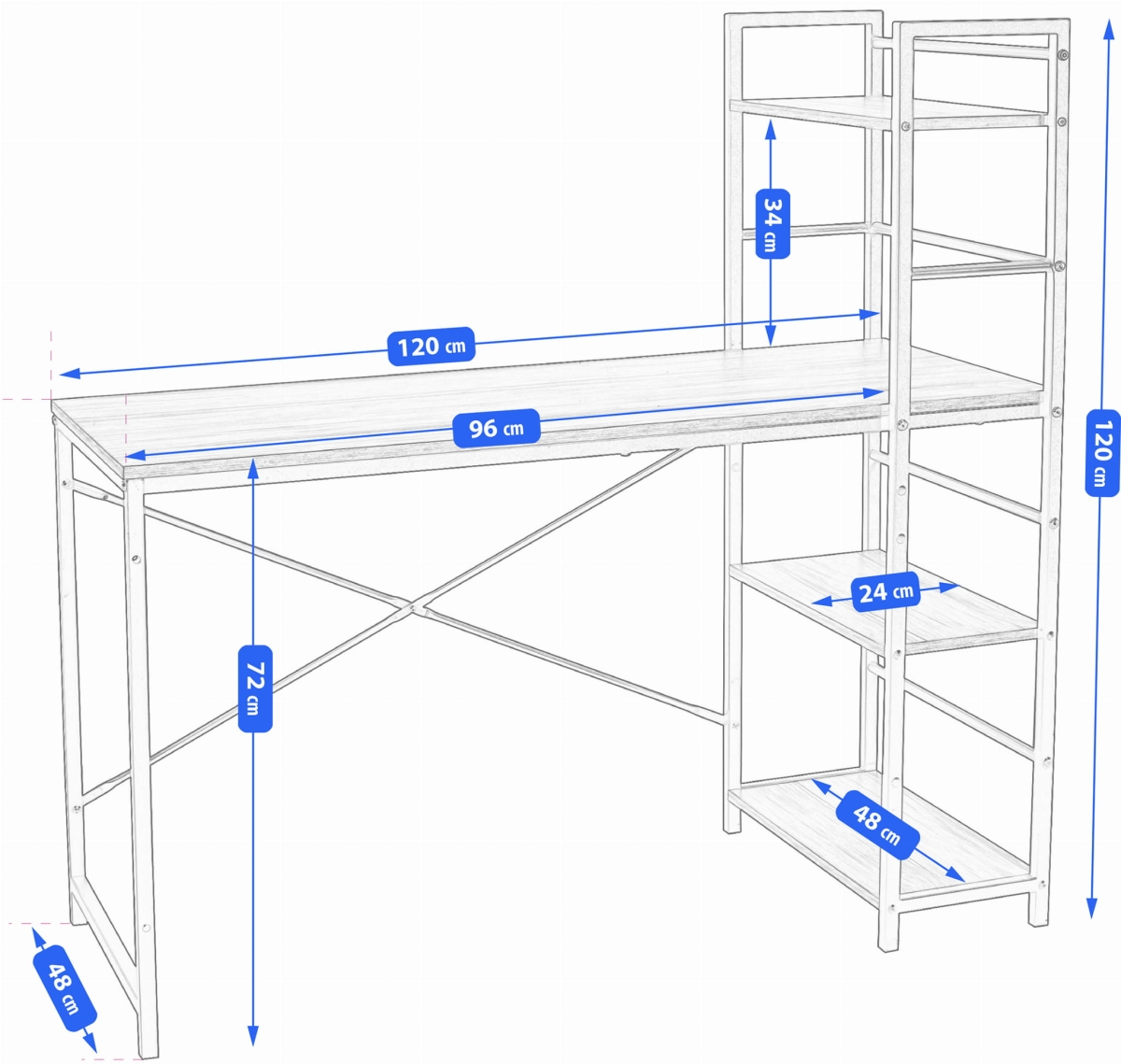 34 cm
120 cm
96 cm
120 cm
24 cm
72 cm
48 cm
48 cm