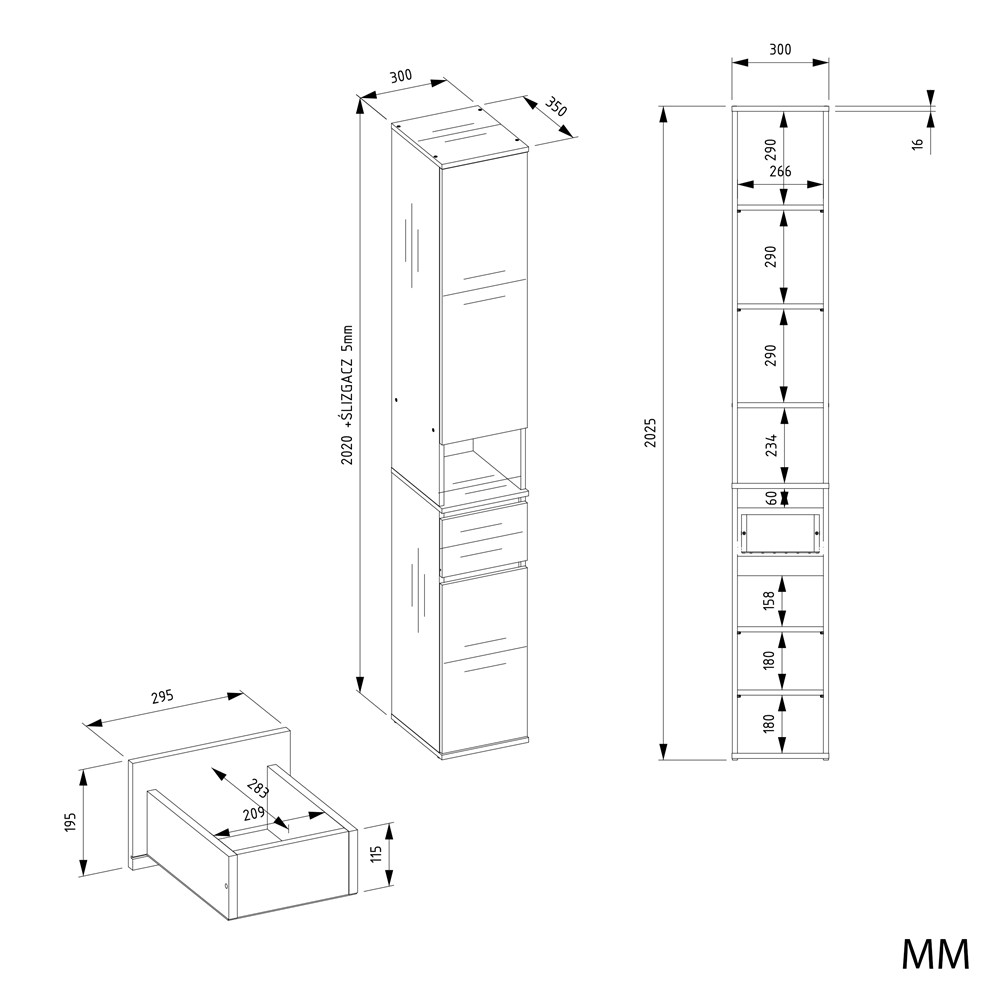 300
350
2020 +ŚLIZGACZ 5mm
300
16
290
266
290
290
234
60
158
180
180
2025
295
283
209
195
115
MM