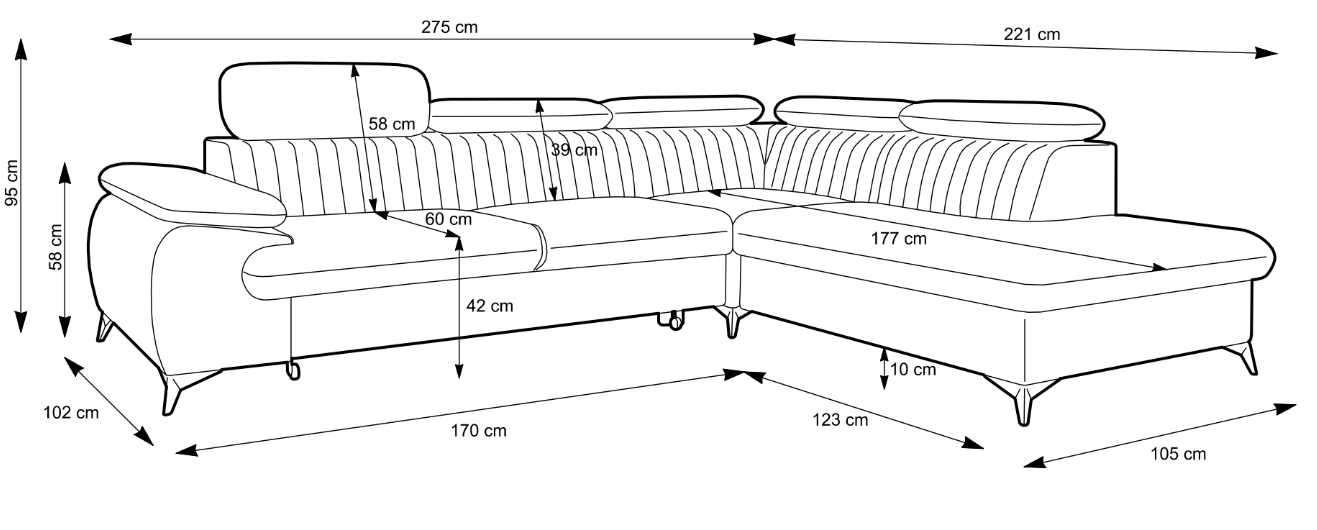 275 cm
221 cm
95 cm
58 cm
39 cm
58 cm
60 cm
177 cm
42 cm
10 cm
102 cm
170 cm
123 cm
105 cm