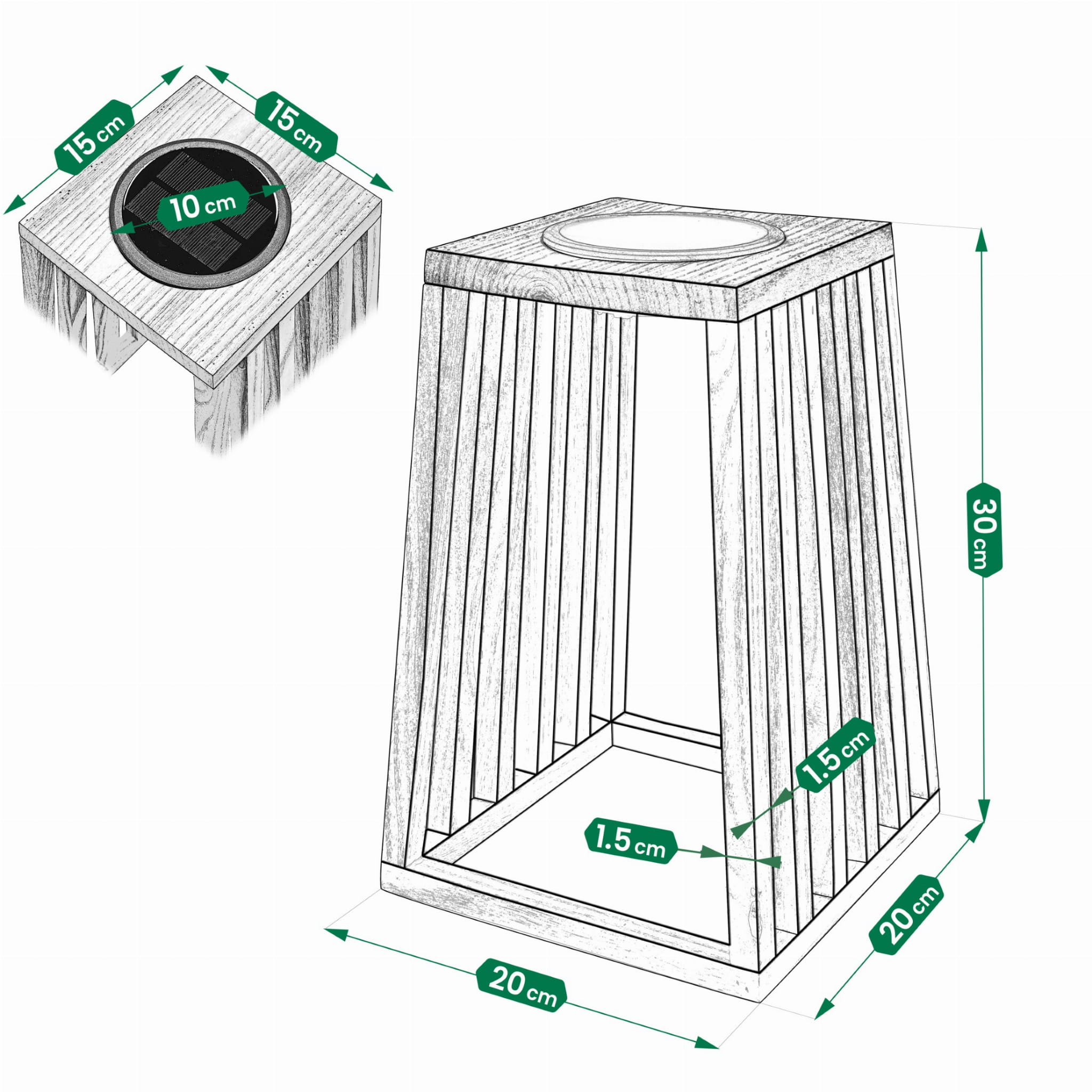 15 cm
15 cm
10 cm
30 cm
1.5 cm
1.5 cm
20 cm
20 cm