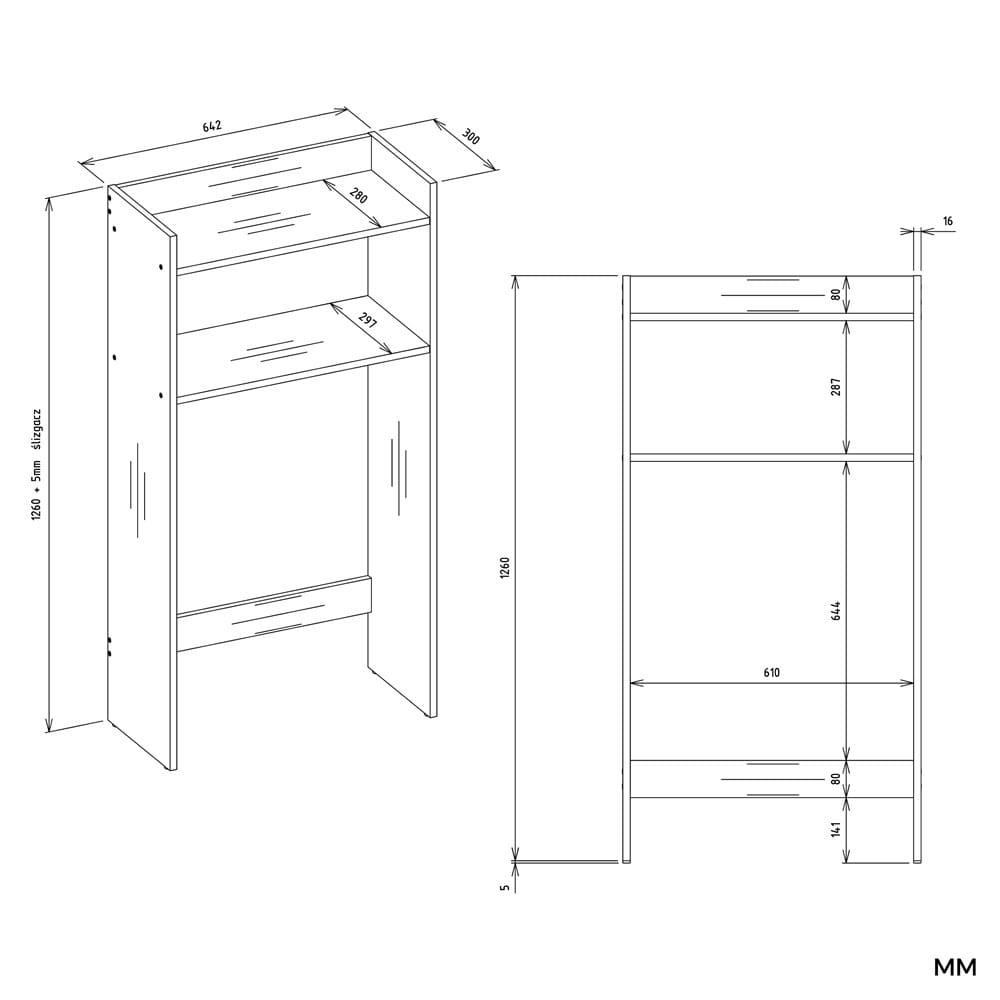 642
300
280
297
1260 + 5mm ślizgacz
16
80
287
1260
644
610
80
141
5
MM