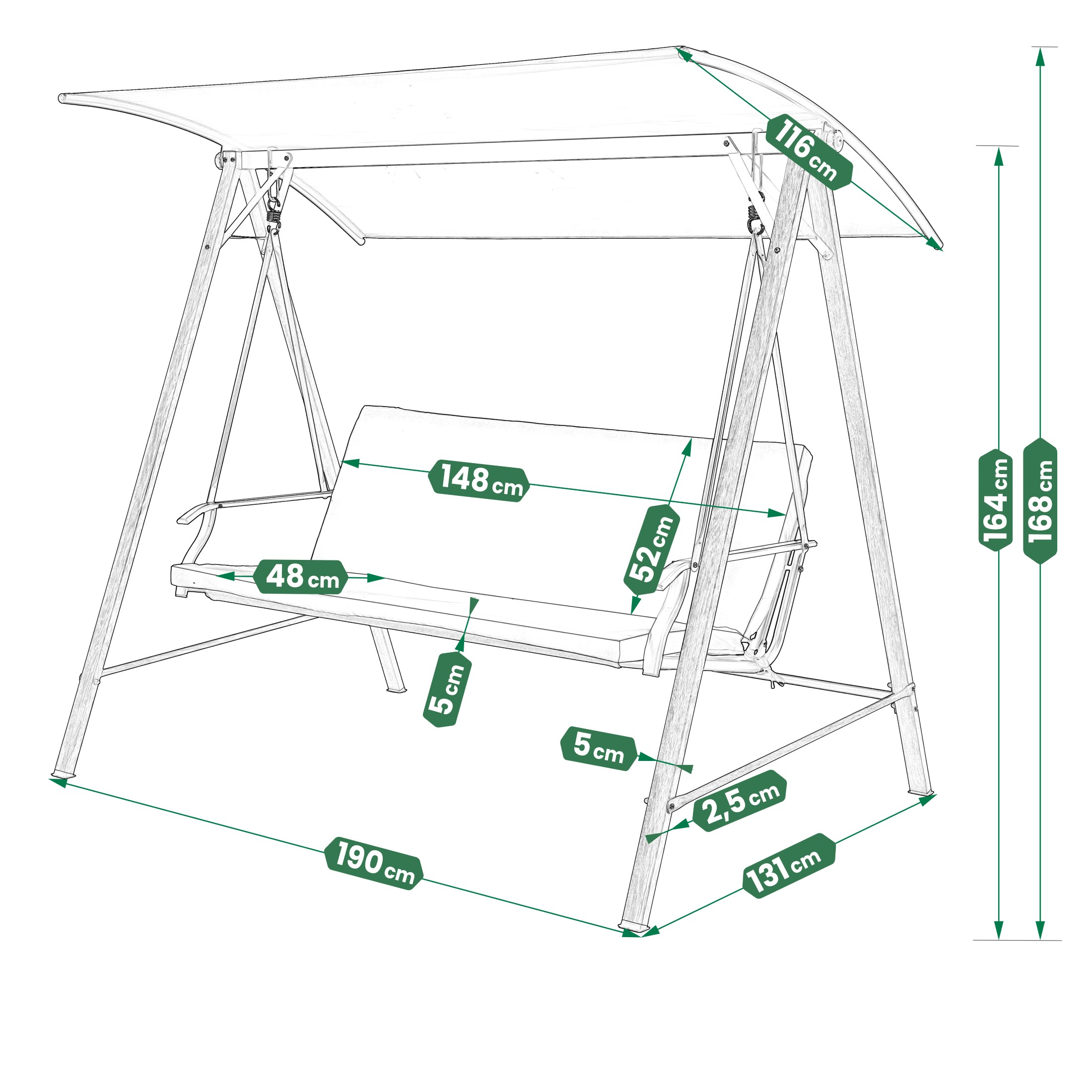 116 cm

164 cm

168 cm

148 cm

52 cm

48 cm

5 cm

5 cm

2,5 cm

190 cm

131 cm